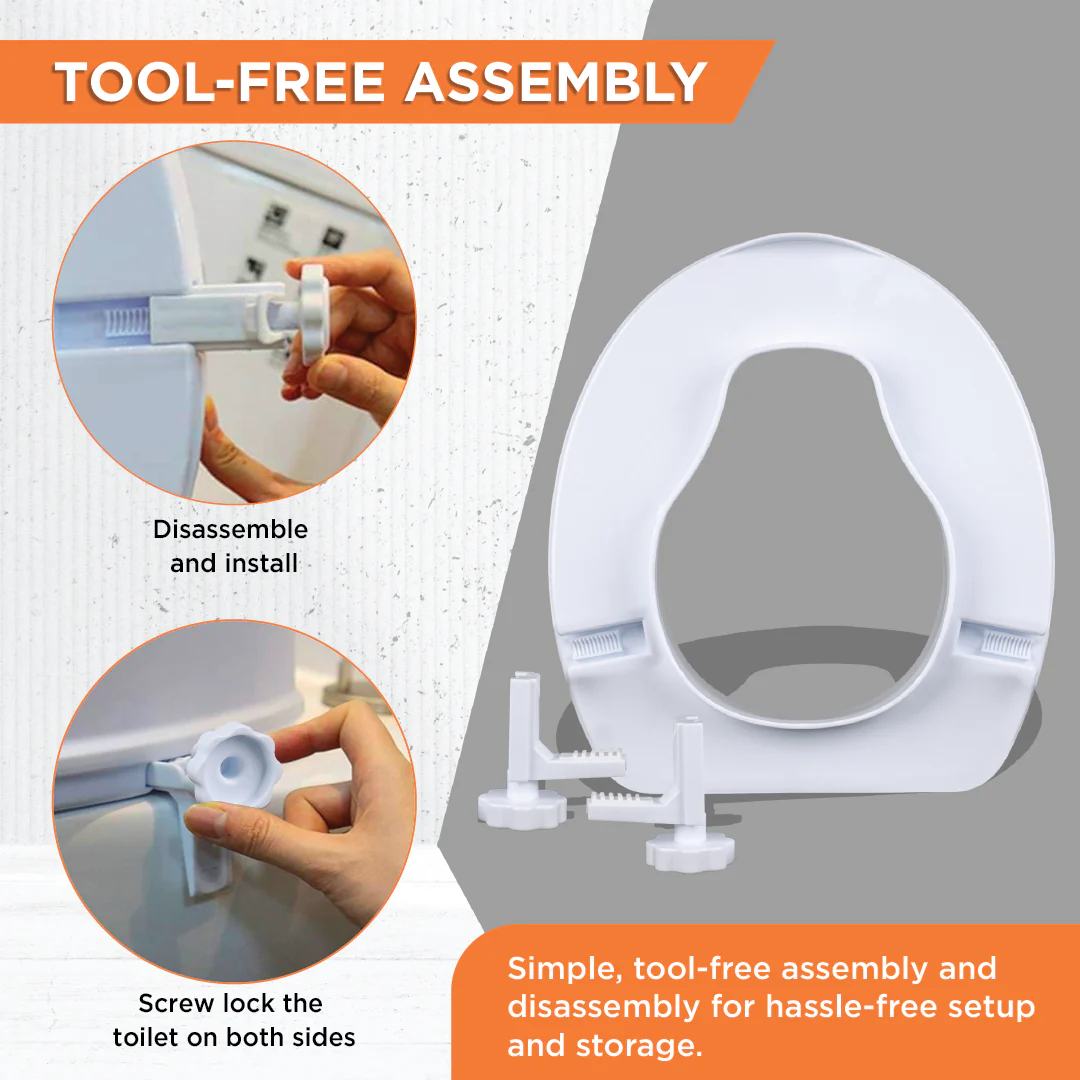 TOOL-FREE ASSEMBLY

Disassemble and install

Screw lock the toilet on both sides

Simple, tool-free assembly and disassembly for hassle-free setup and storage.